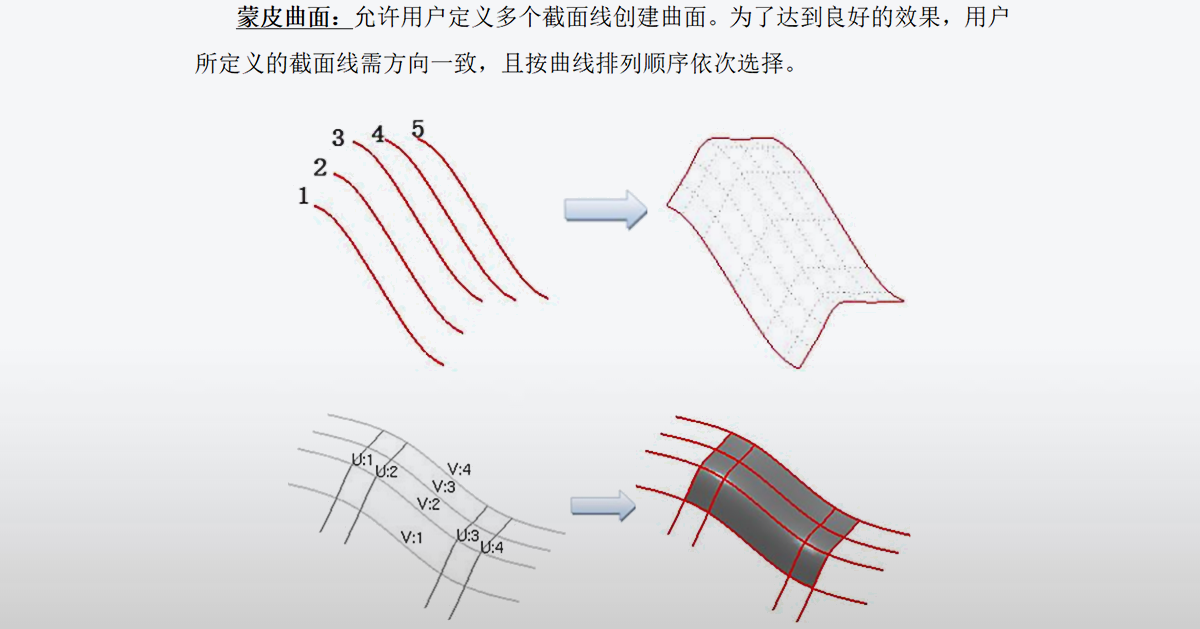 蒙皮曲面：允许用户定义多个截面线创建曲面。为了达到良好的效果，用户所定义的截面线需方向一致，且按曲线排列顺序依次选择。

1
2
3
4
5

U:1
U:2
V:4
V:3
V:2
V:1
U:3
U:4