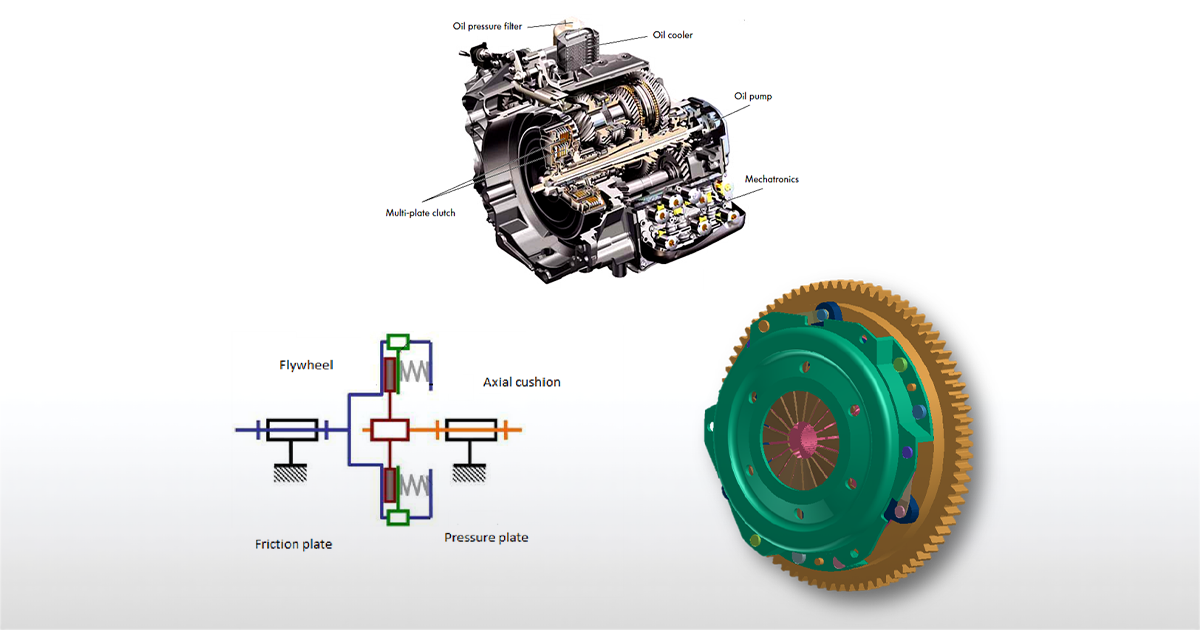 Oil pressure filter
Oil cooler
Oil pump
Mechatronics
Multi-plate clutch

Flywheel
Axial cushion
Friction plate
Pressure plate